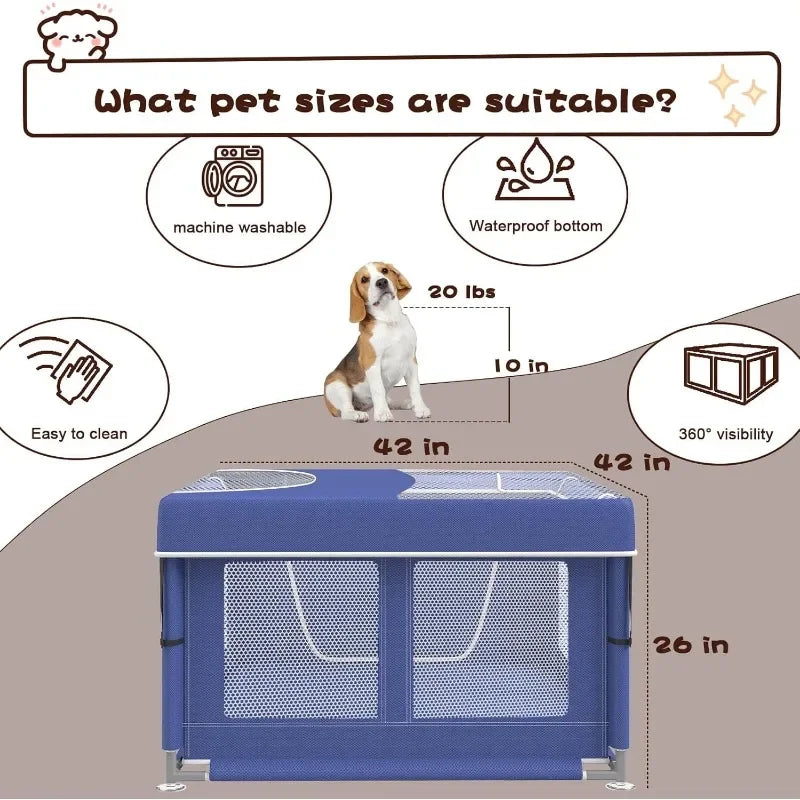 What pet sizes are suitable?

machine washable

Waterproof bottom

20 lbs

10 in

Easy to clean

360° visibility

42 in

42 in

26 in